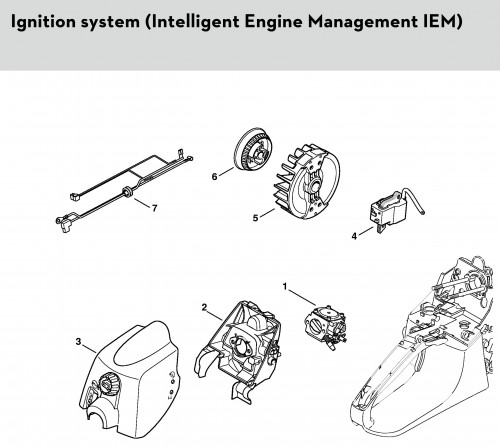 Ignition system (Intelligent Engine Management IEM)

6
7
5
4
1
2
3